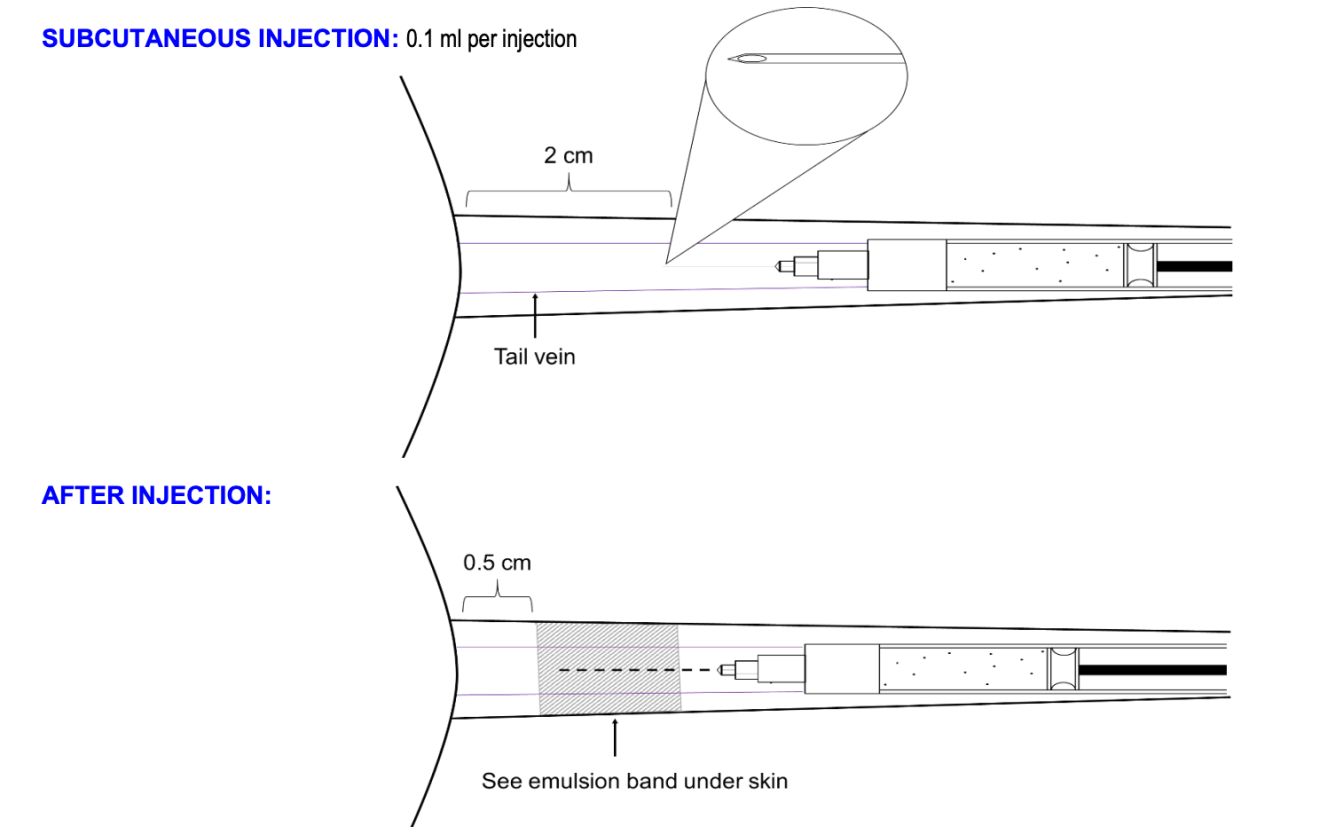 SUBCUTANEOUS INJECTION: 0.1 ml per injection

2 cm

Tail vein

AFTER INJECTION:

0.5 cm

See emulsion band under skin